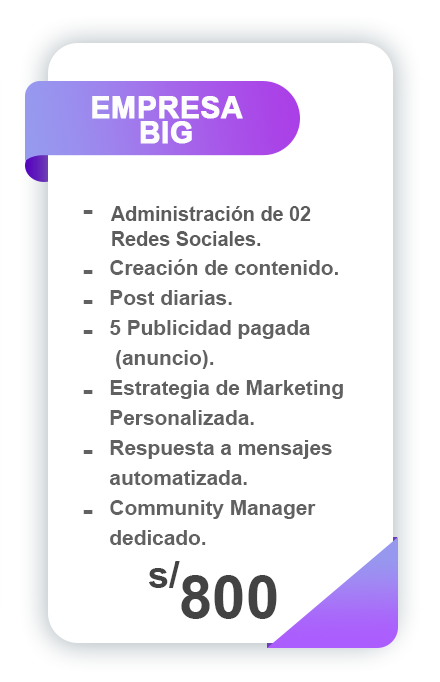 EMPRESA BIG

- Administración de 02 Redes Sociales.
- Creación de contenido.
- Post diarias.
- 5 Publicidad pagada (anuncio).
- Estrategia de Marketing Personalizada.
- Respuesta a mensajes automatizada.
- Community Manager dedicado.

s/800